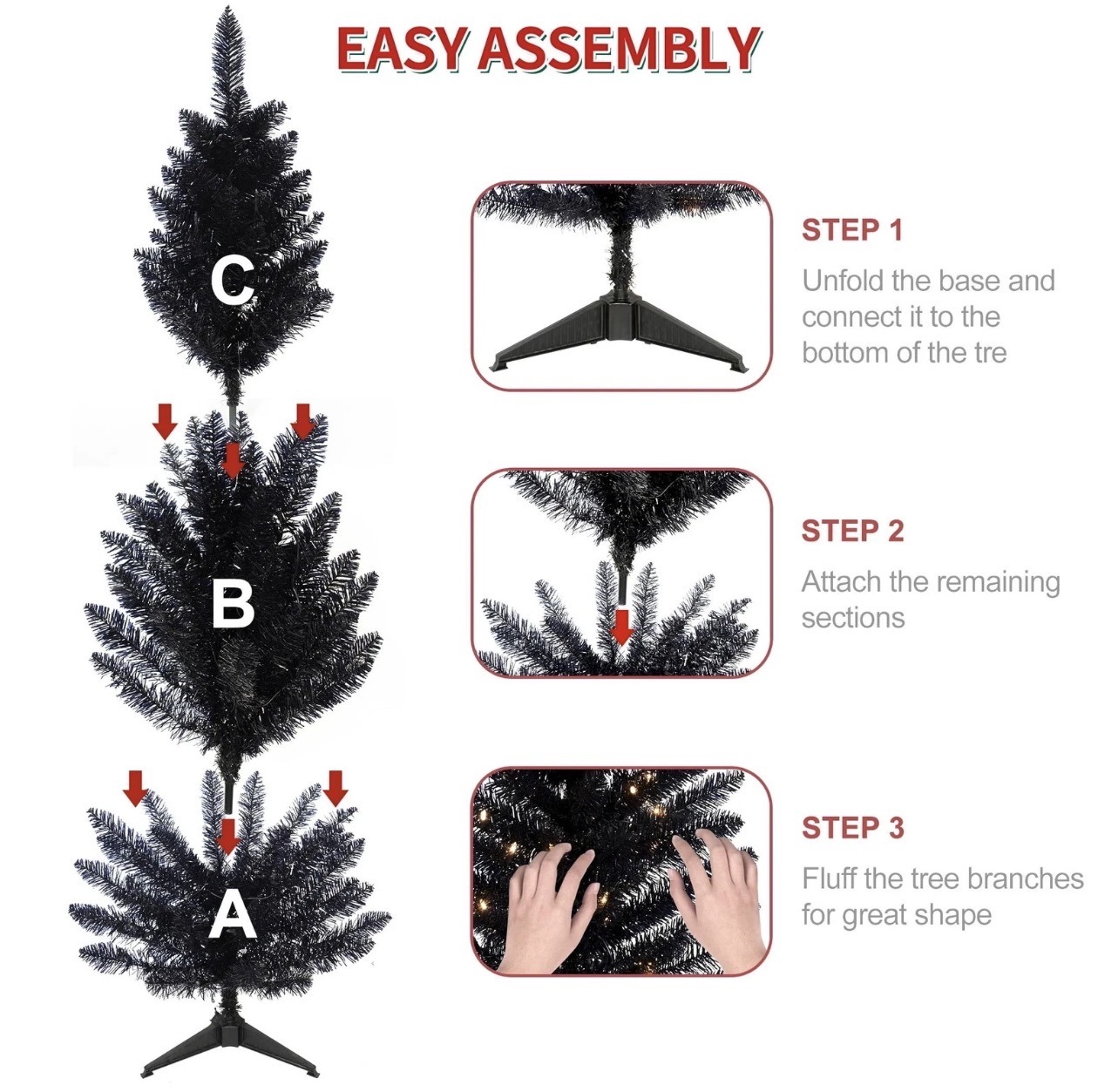 EASY ASSEMBLY

C

B

A

STEP 1

Unfold the base and connect it to the bottom of the tre

STEP 2

Attach the remaining sections

STEP 3

Fluff the tree branches for great shape